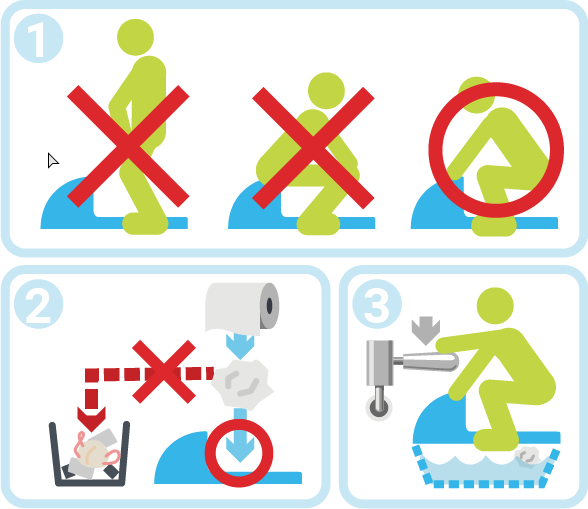 1

2

3